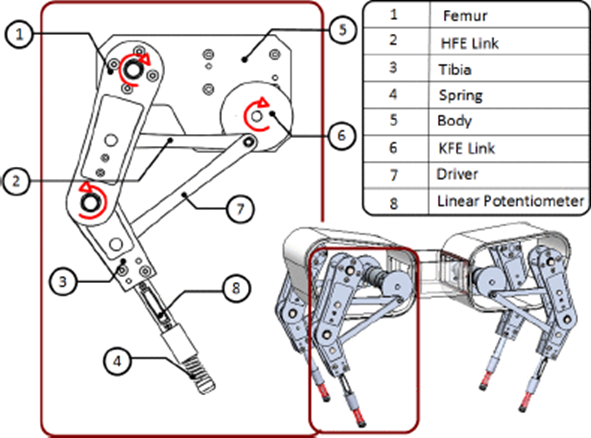 1
5
6
2
7
3
8
4

| 1 | Femur |
|---|---|
| 2 | HFE Link |
| 3 | Tibia |
| 4 | Spring |
| 5 | Body |
| 6 | KFE Link |
| 7 | Driver |
| 8 | Linear Potentiometer |